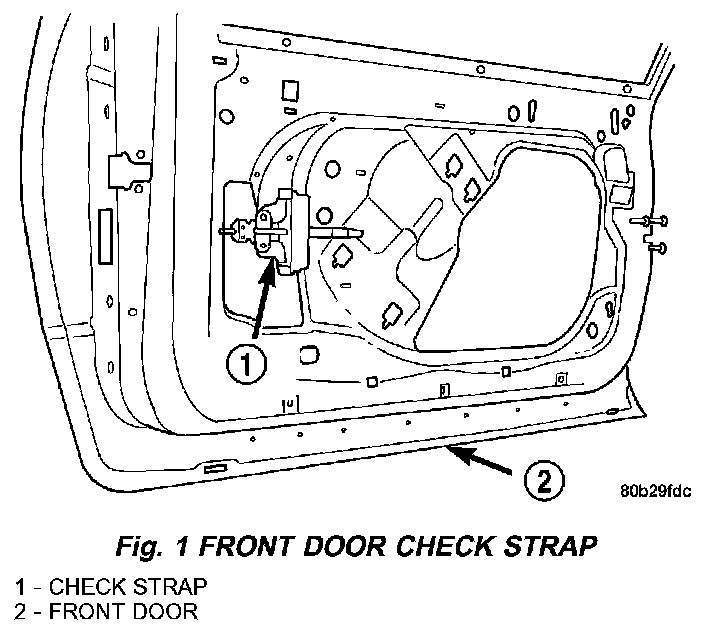 1

2

80b29fdc

Fig. 1 FRONT DOOR CHECK STRAP

1 - CHECK STRAP
2 - FRONT DOOR