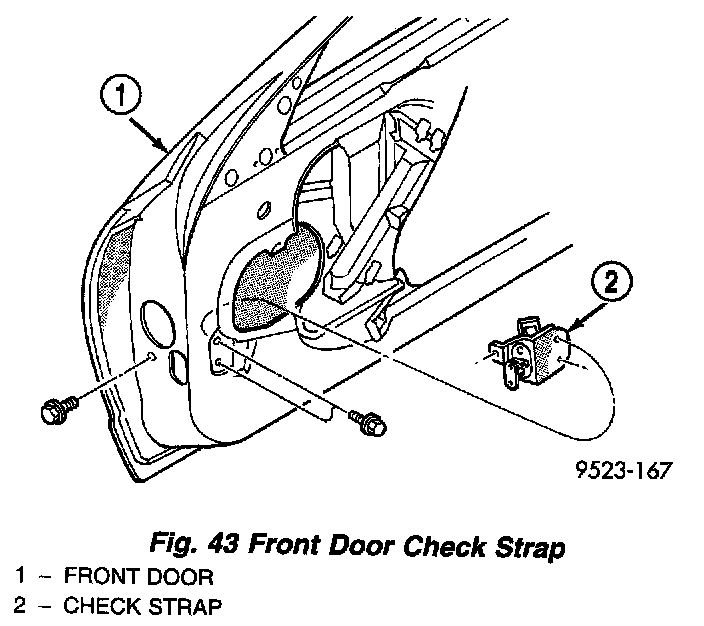 1

2

9523-167

Fig. 43 Front Door Check Strap

1 – FRONT DOOR
2 – CHECK STRAP