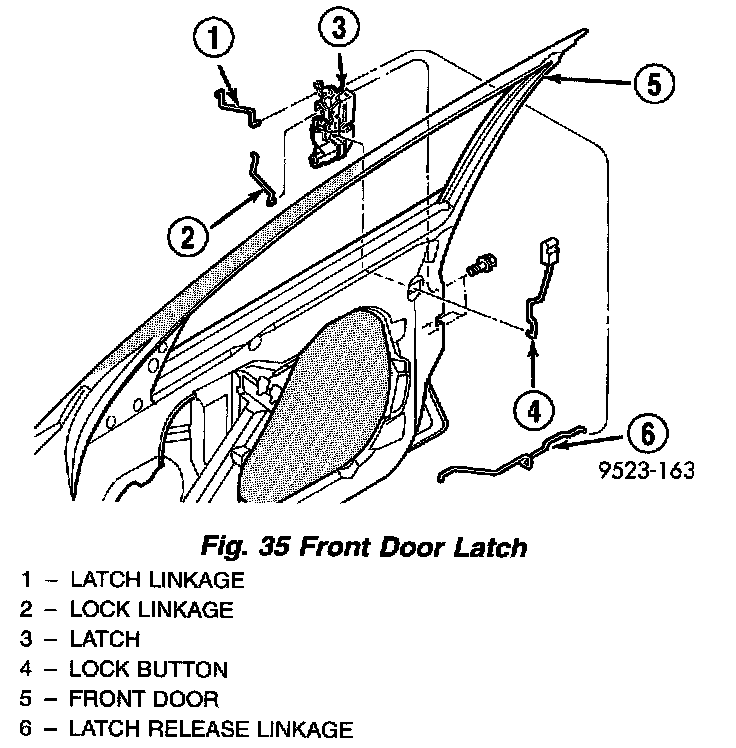 1
3
5
2
4
6
9523-163

Fig. 35 Front Door Latch

1 – LATCH LINKAGE
2 – LOCK LINKAGE
3 – LATCH
4 – LOCK BUTTON
5 – FRONT DOOR
6 – LATCH RELEASE LINKAGE