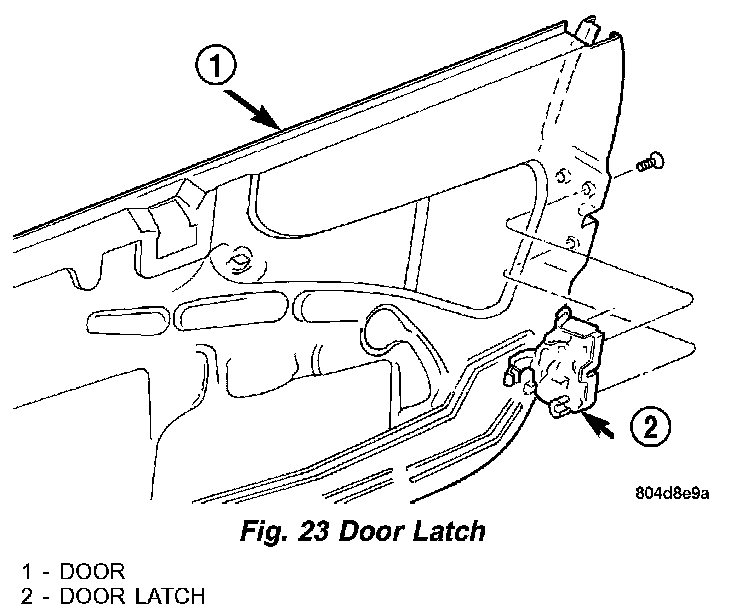 1

2

804d8e9a

Fig. 23 Door Latch

1 - DOOR
2 - DOOR LATCH