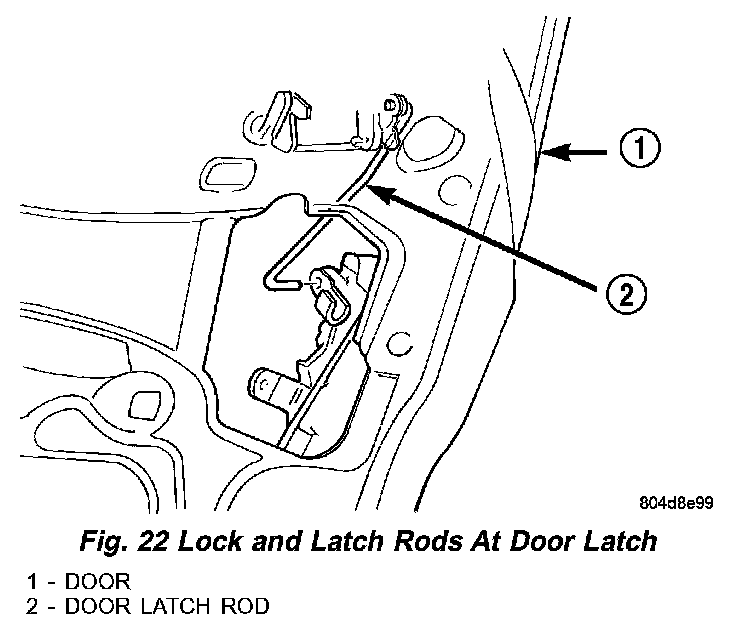 1

2

804d8e99

Fig. 22 Lock and Latch Rods At Door Latch

1 - DOOR
2 - DOOR LATCH ROD