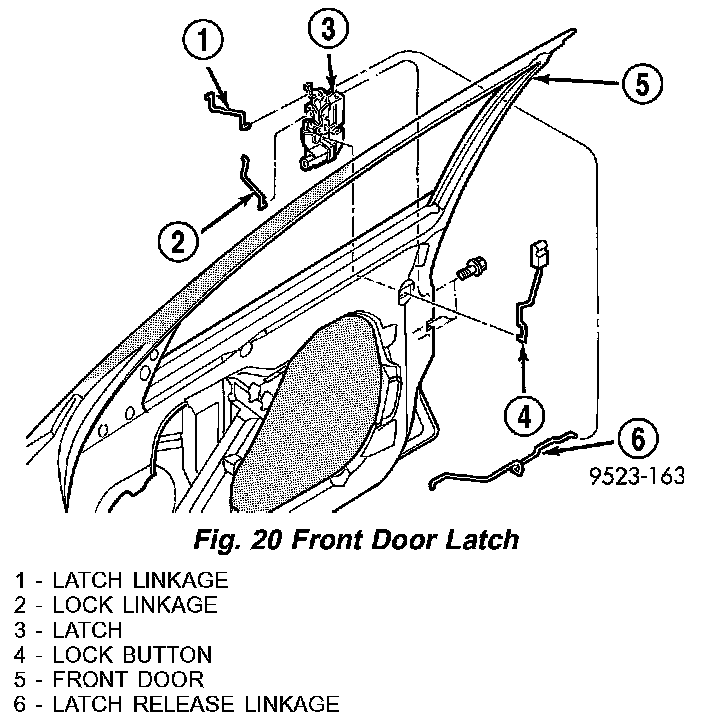 1
3
5
2
4
6
9523-163

Fig. 20 Front Door Latch

1 - LATCH LINKAGE
2 - LOCK LINKAGE
3 - LATCH
4 - LOCK BUTTON
5 - FRONT DOOR
6 - LATCH RELEASE LINKAGE