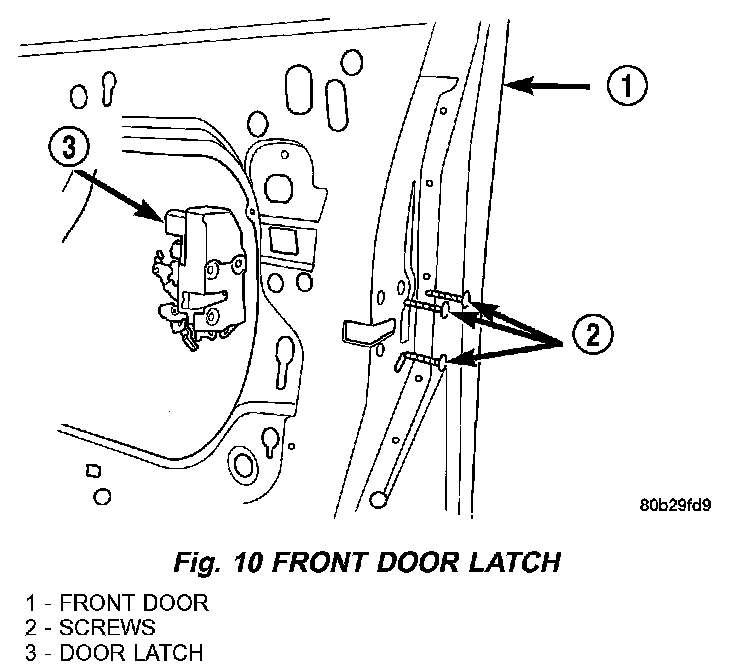 1

3

2

80b29fd9

Fig. 10 FRONT DOOR LATCH

1 - FRONT DOOR
2 - SCREWS
3 - DOOR LATCH