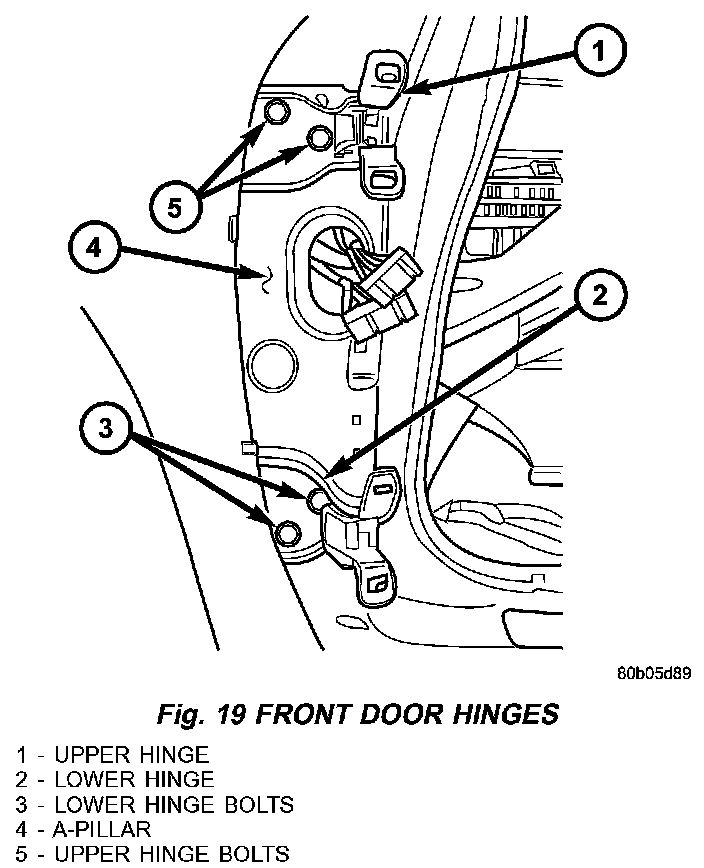 1

5

4

2

3

80b05d89

Fig. 19 FRONT DOOR HINGES

1 - UPPER HINGE
2 - LOWER HINGE
3 - LOWER HINGE BOLTS
4 - A-PILLAR
5 - UPPER HINGE BOLTS