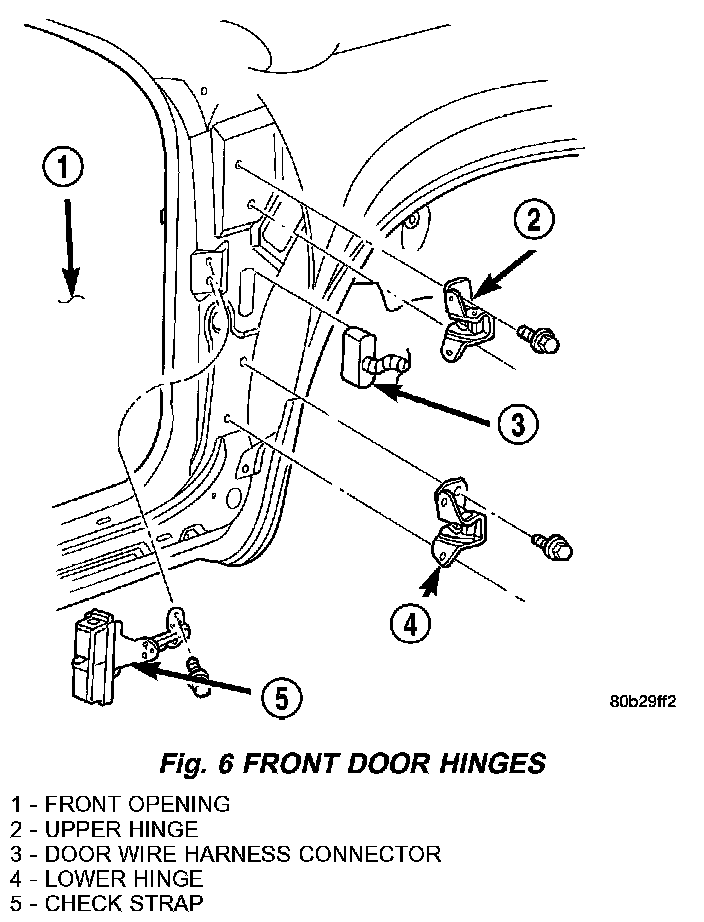 1

2

3

4

5

80b29ff2

Fig. 6 FRONT DOOR HINGES

1 - FRONT OPENING
2 - UPPER HINGE
3 - DOOR WIRE HARNESS CONNECTOR
4 - LOWER HINGE
5 - CHECK STRAP