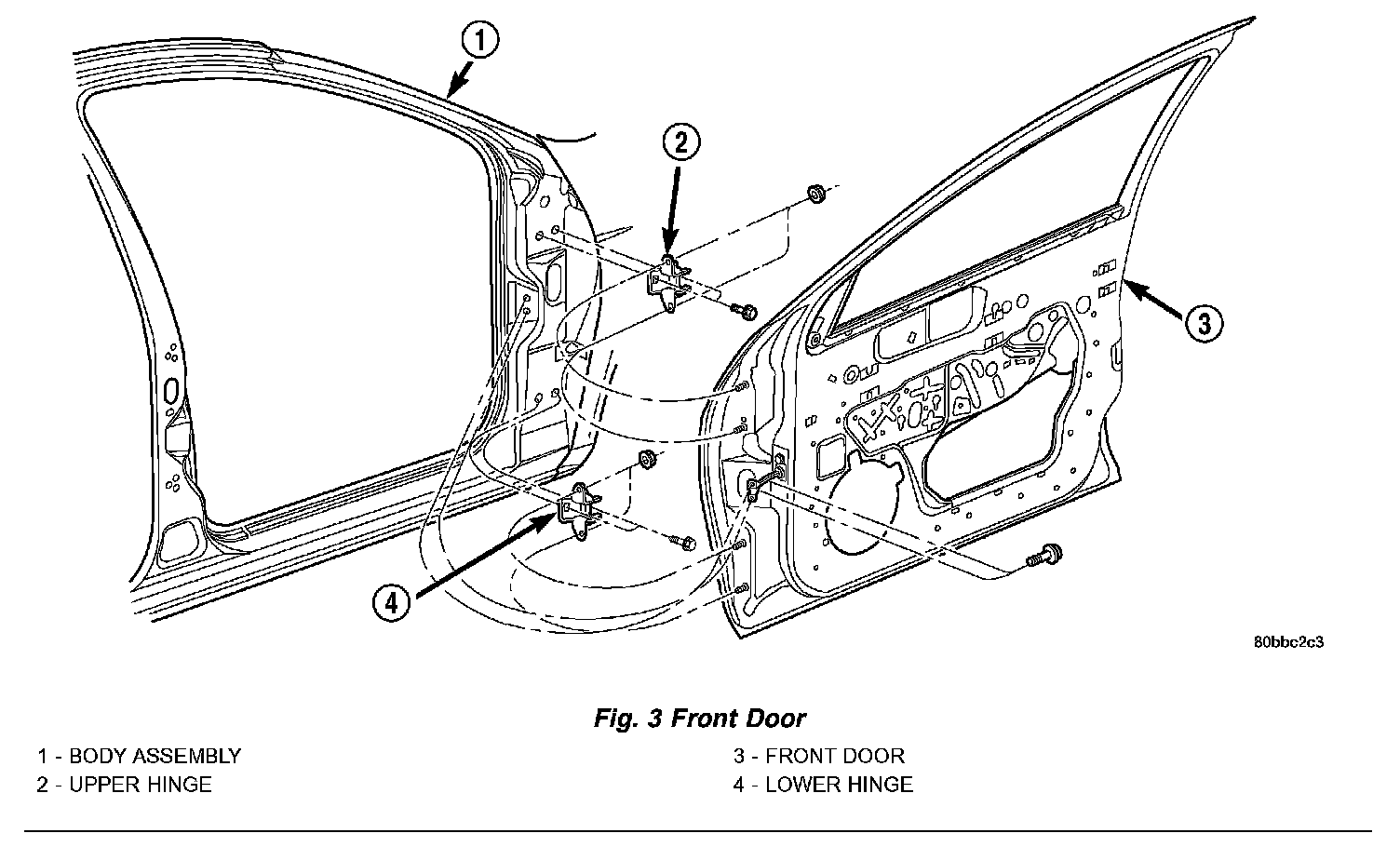 1

2

3

4

80bbc2c3

Fig. 3 Front Door

1 - BODY ASSEMBLY
2 - UPPER HINGE
3 - FRONT DOOR
4 - LOWER HINGE