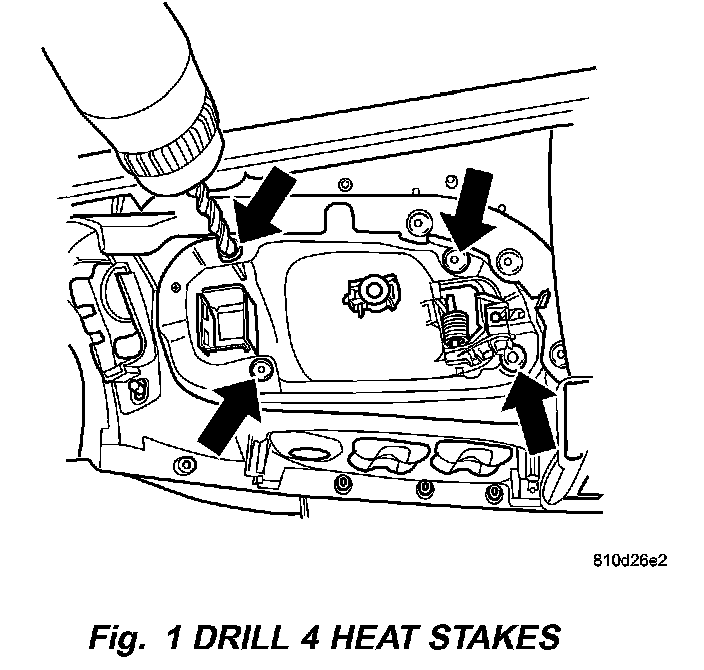 810d26e2

Fig. 1 DRILL 4 HEAT STAKES