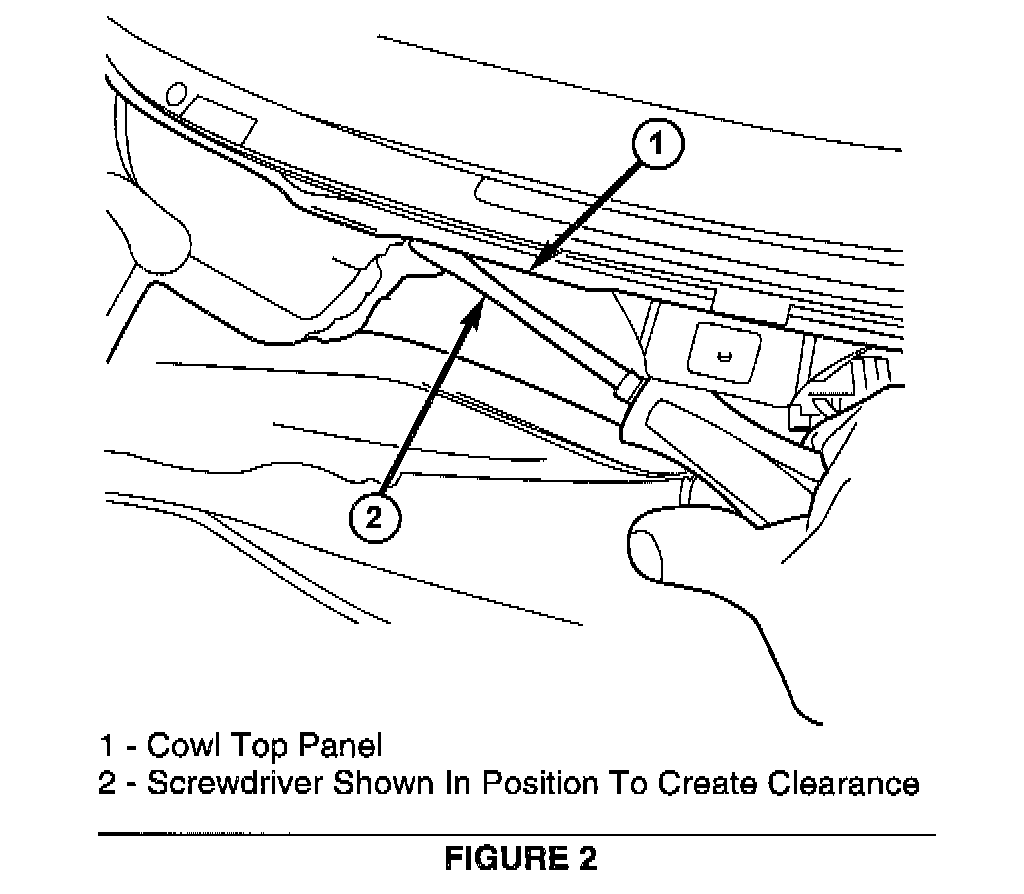 1

2

1 - Cowl Top Panel
2 - Screwdriver Shown In Position To Create Clearance

FIGURE 2