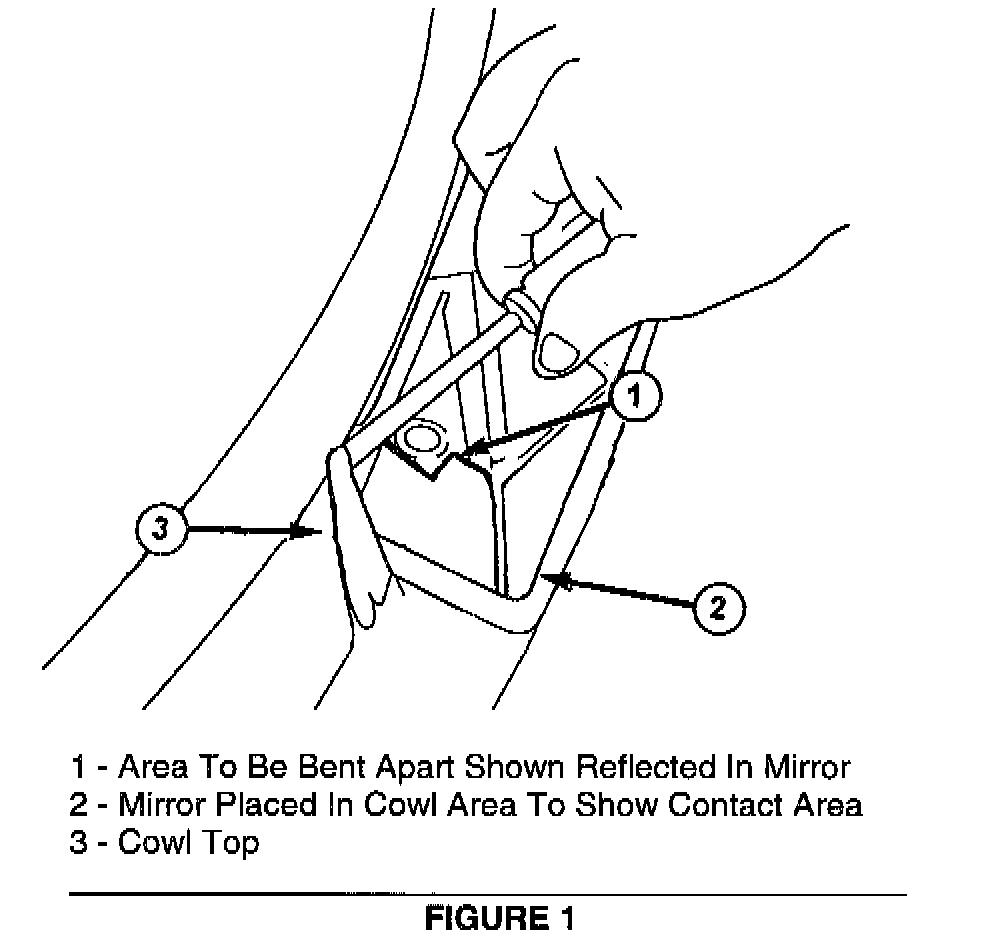 1

3

2

1 - Area To Be Bent Apart Shown Reflected In Mirror
2 - Mirror Placed In Cowl Area To Show Contact Area
3 - Cowl Top

FIGURE 1