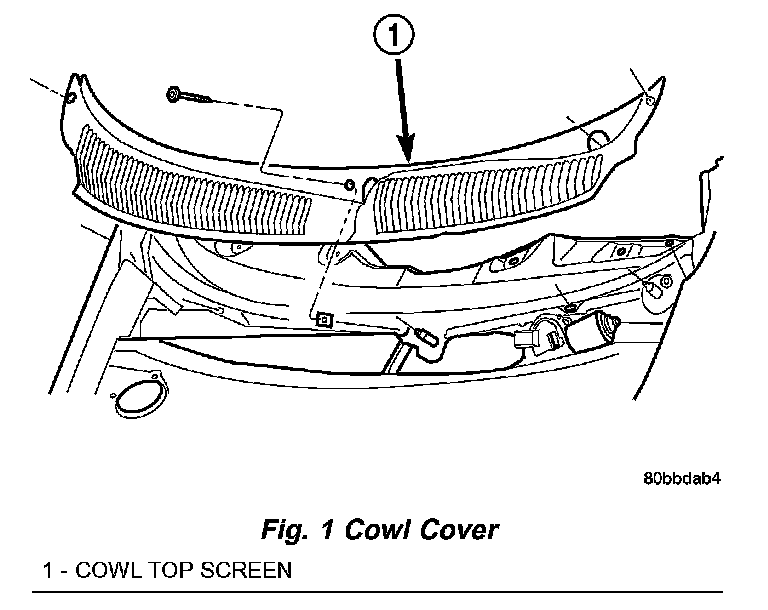 1

80bbdab4

Fig. 1 Cowl Cover

1 - COWL TOP SCREEN