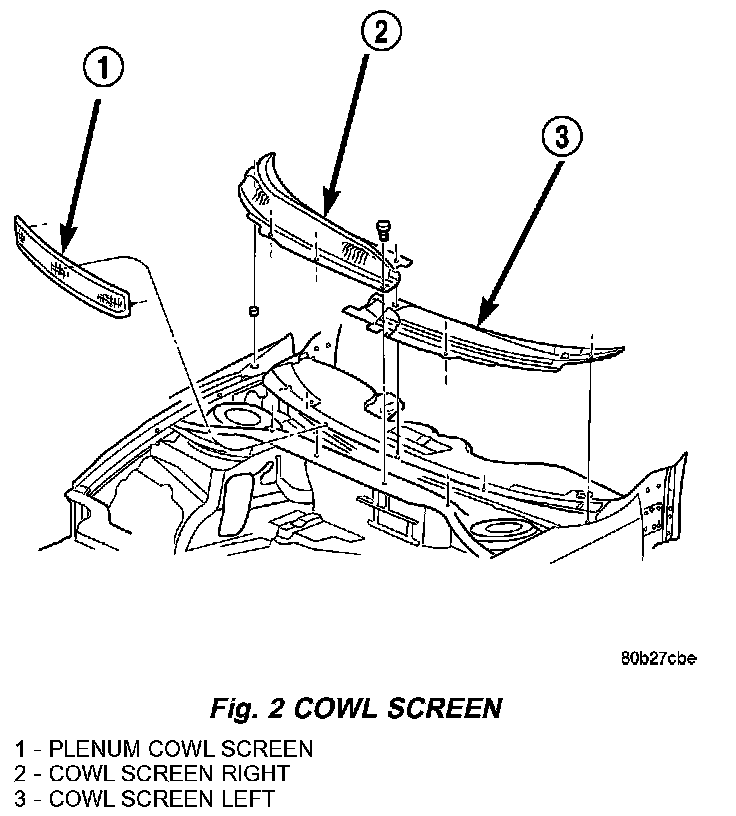 1

2

3

80b27cbe

Fig. 2 COWL SCREEN

1 - PLENUM COWL SCREEN
2 - COWL SCREEN RIGHT
3 - COWL SCREEN LEFT