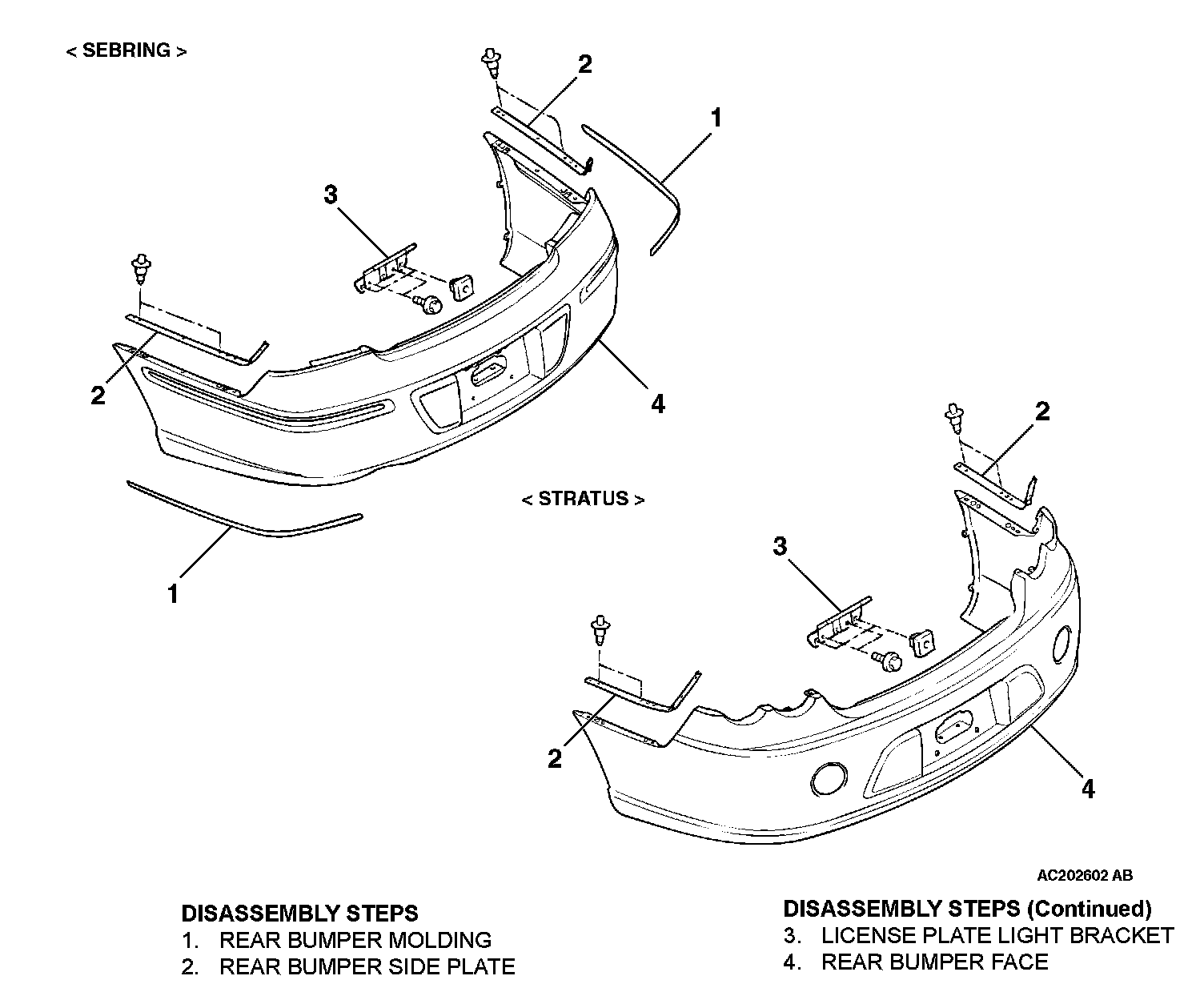 < SEBRING >

2

1

3

2

4

1

< STRATUS >

2

3

2

4

AC202602 AB

DISASSEMBLY STEPS
1. REAR BUMPER MOLDING
2. REAR BUMPER SIDE PLATE

DISASSEMBLY STEPS (Continued)
3. LICENSE PLATE LIGHT BRACKET
4. REAR BUMPER FACE