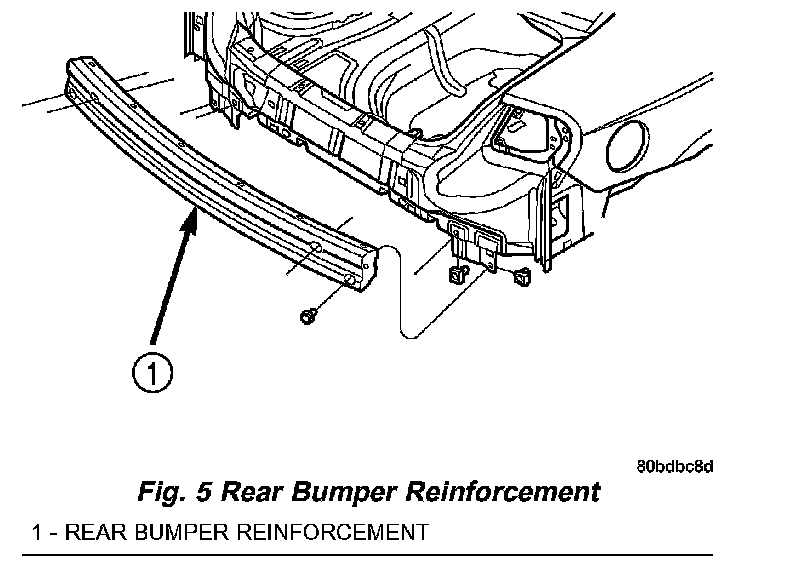 1

80bdbc8d

Fig. 5 Rear Bumper Reinforcement

1 - REAR BUMPER REINFORCEMENT