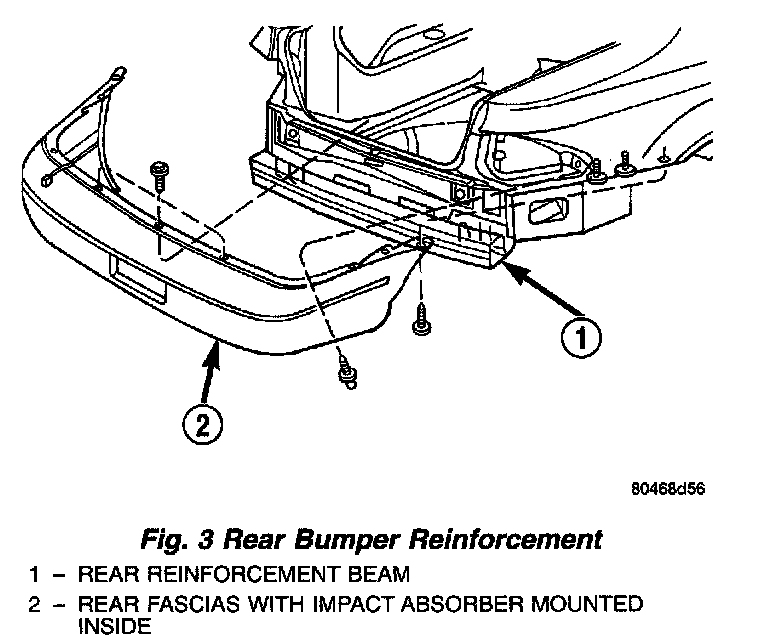 1

2

80468d56

Fig. 3 Rear Bumper Reinforcement

1 – REAR REINFORCEMENT BEAM
2 – REAR FASCIAS WITH IMPACT ABSORBER MOUNTED INSIDE