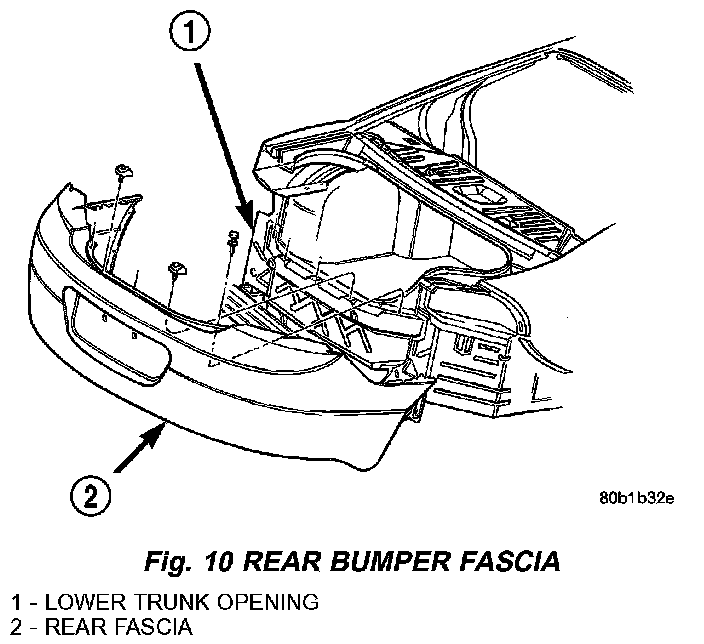 1

2

80b1b32e

Fig. 10 REAR BUMPER FASCIA

1 - LOWER TRUNK OPENING
2 - REAR FASCIA