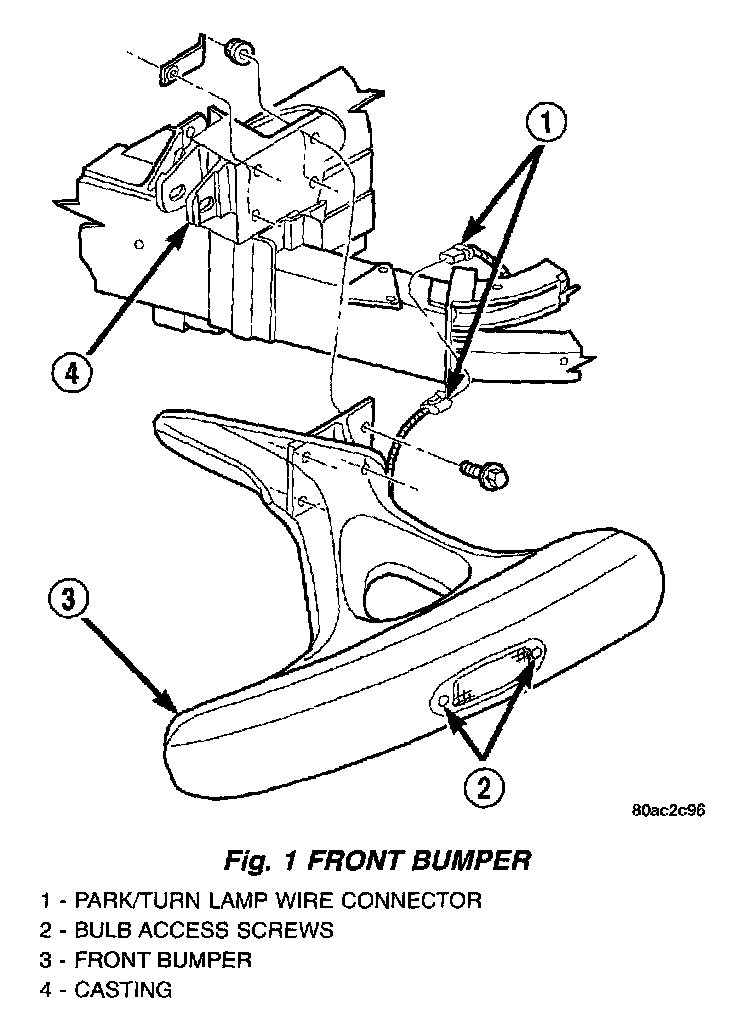 1

4

3

2

80ac2c96

Fig. 1 FRONT BUMPER

1 - PARK/TURN LAMP WIRE CONNECTOR
2 - BULB ACCESS SCREWS
3 - FRONT BUMPER
4 - CASTING