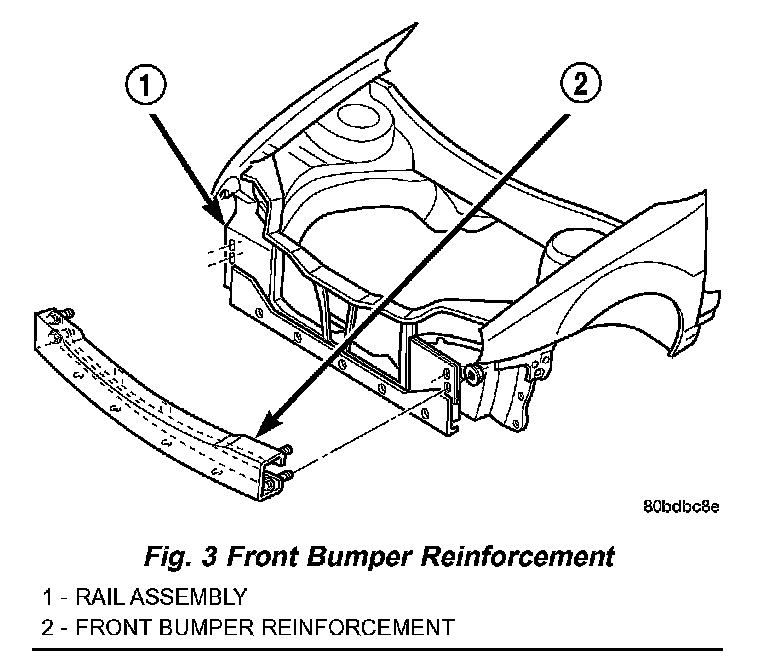 1

2

80bdbc8e

Fig. 3 Front Bumper Reinforcement

1 - RAIL ASSEMBLY
2 - FRONT BUMPER REINFORCEMENT