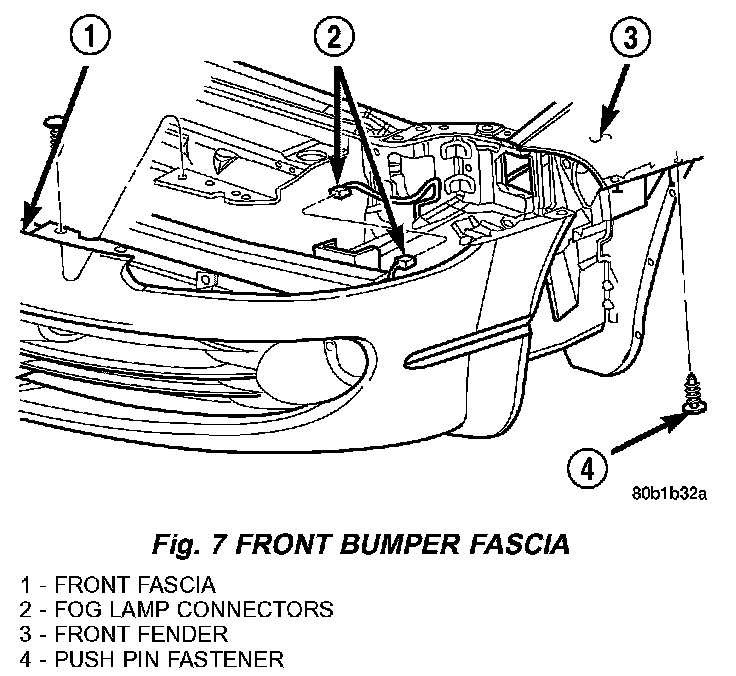 1
2
3
4
80b1b32a

Fig. 7 FRONT BUMPER FASCIA

1 - FRONT FASCIA
2 - FOG LAMP CONNECTORS
3 - FRONT FENDER
4 - PUSH PIN FASTENER