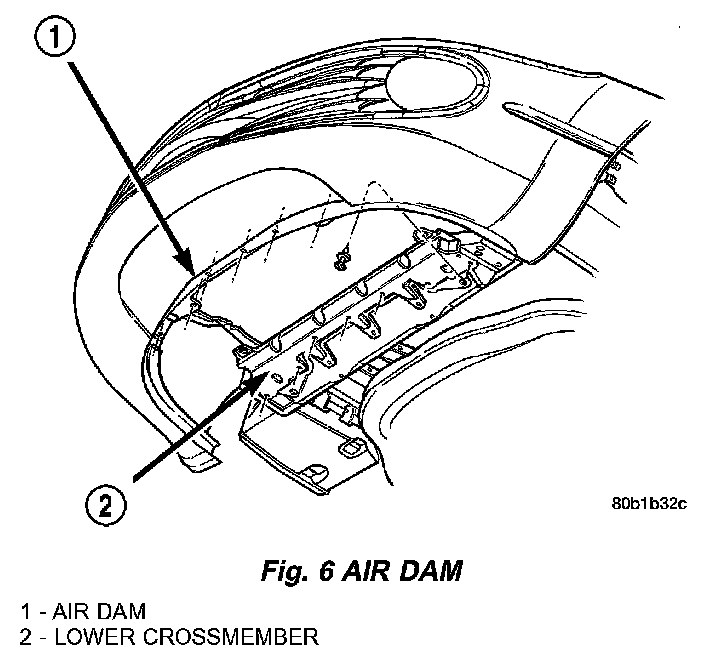 1

2

80b1b32c

Fig. 6 AIR DAM

1 - AIR DAM
2 - LOWER CROSSMEMBER