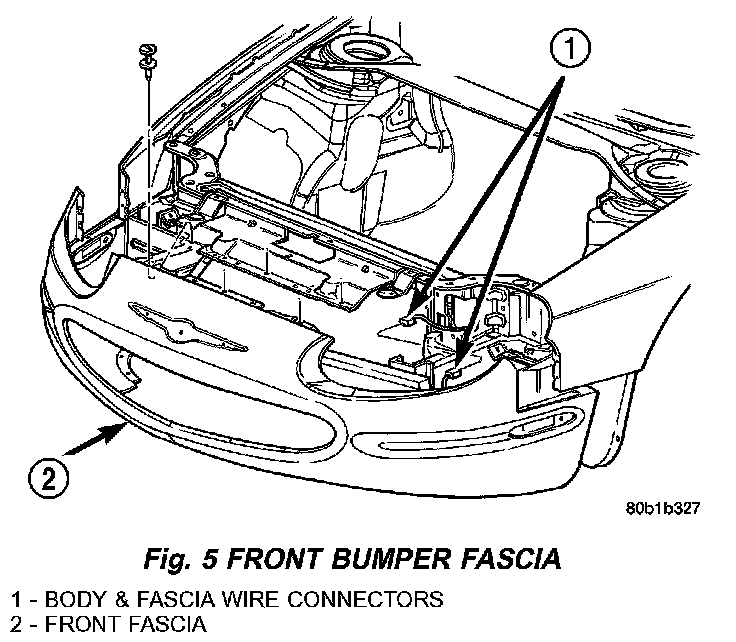 1

2

80b1b327

Fig. 5 FRONT BUMPER FASCIA

1 - BODY & FASCIA WIRE CONNECTORS
2 - FRONT FASCIA