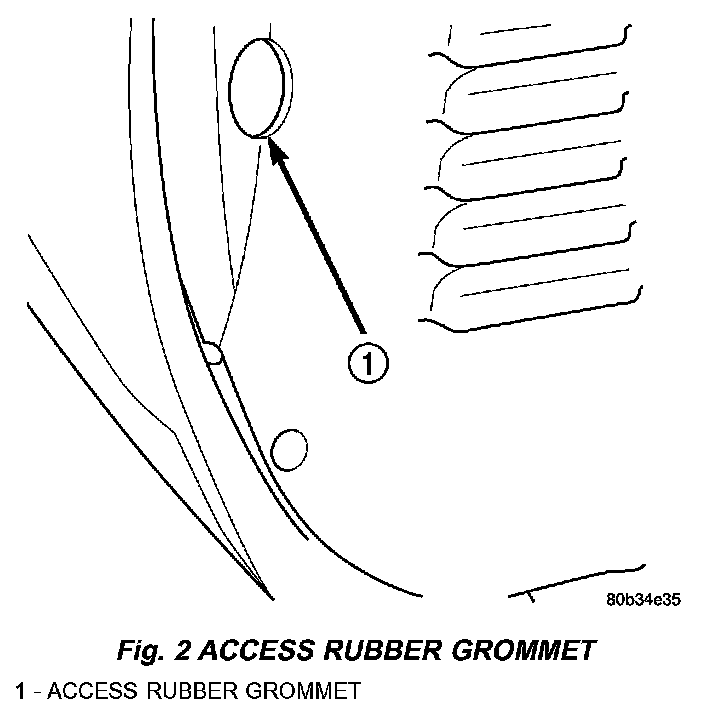 1

80b34e35

Fig. 2 ACCESS RUBBER GROMMET

1 - ACCESS RUBBER GROMMET