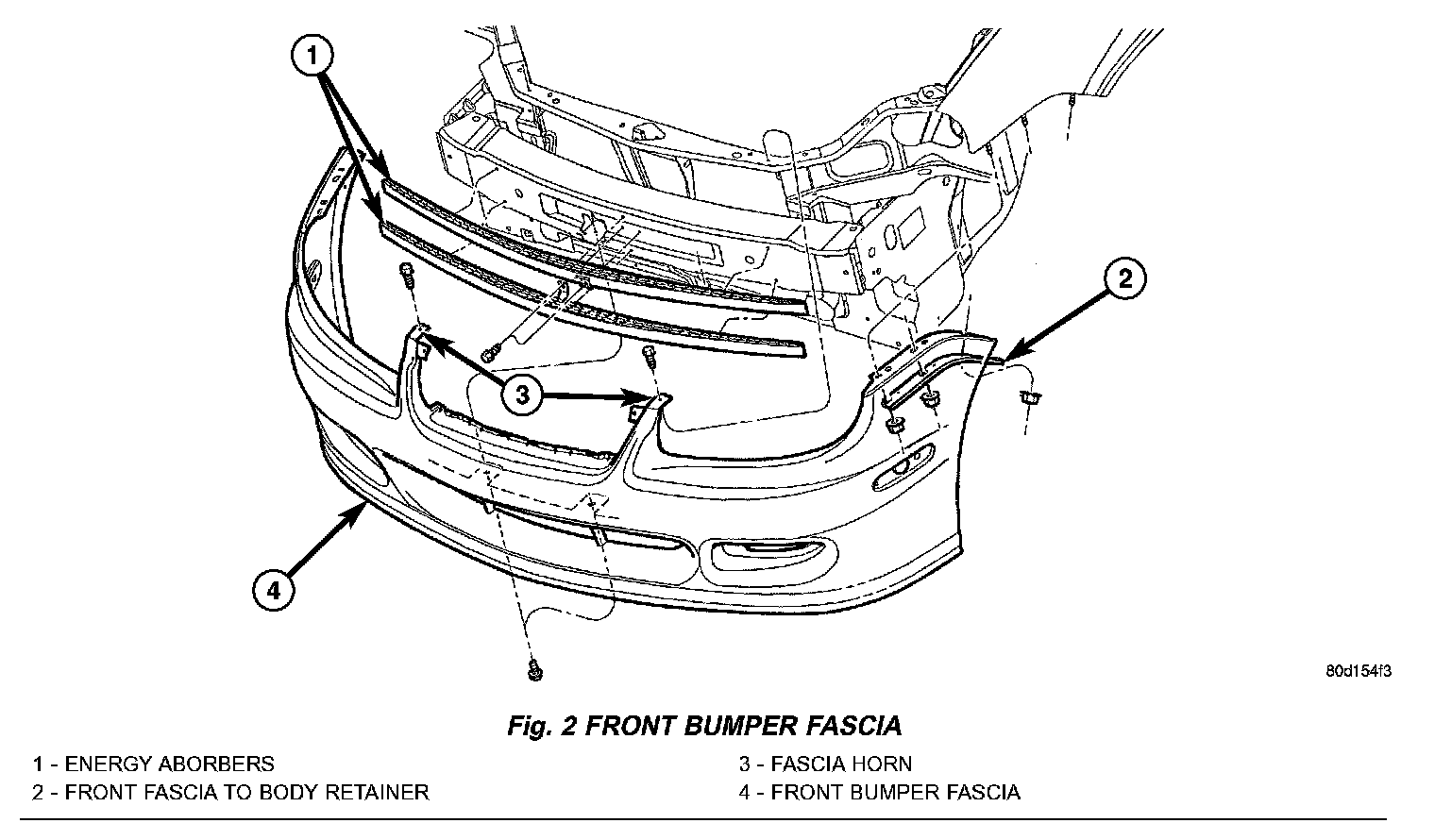 1

2

3

4

80d154f3

Fig. 2 FRONT BUMPER FASCIA

1 - ENERGY ABORBERS
2 - FRONT FASCIA TO BODY RETAINER
3 - FASCIA HORN
4 - FRONT BUMPER FASCIA