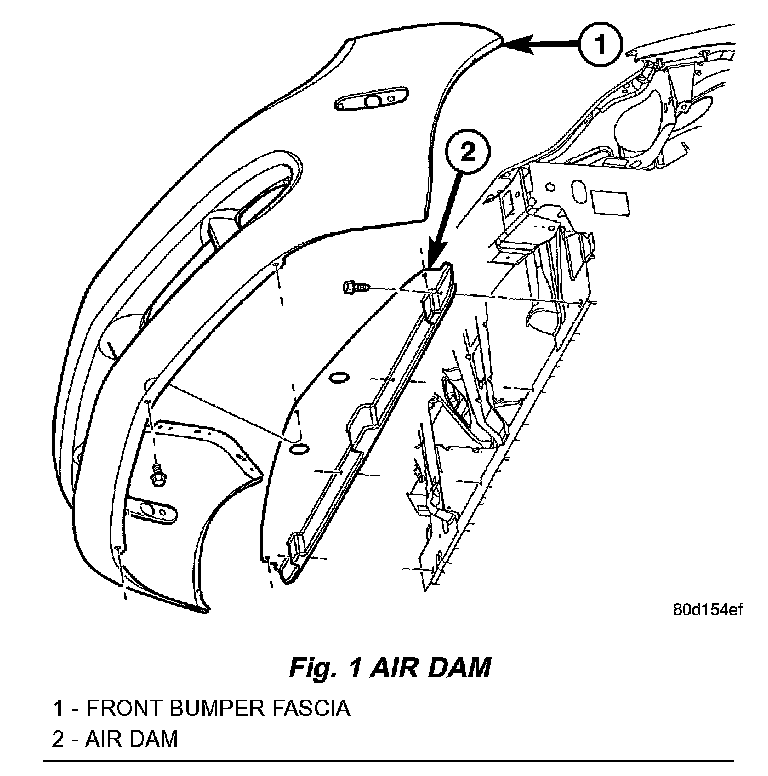 1

2

80d154ef

Fig. 1 AIR DAM

1 - FRONT BUMPER FASCIA
2 - AIR DAM