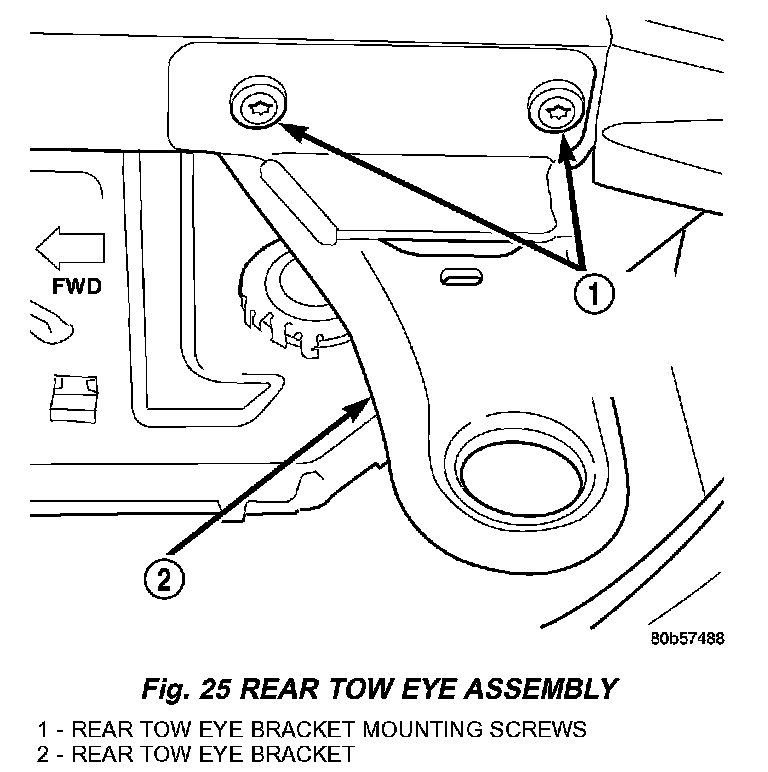 FWD

1

2

80b57488

Fig. 25 REAR TOW EYE ASSEMBLY

1 - REAR TOW EYE BRACKET MOUNTING SCREWS
2 - REAR TOW EYE BRACKET