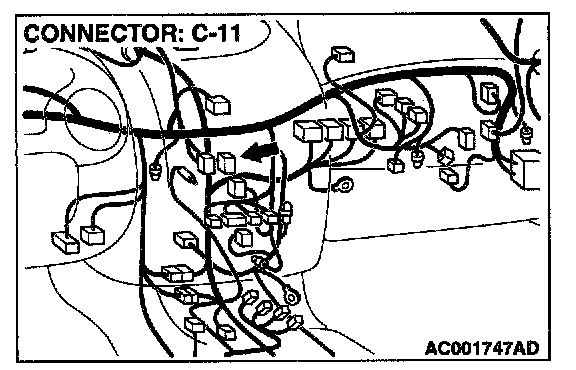 CONNECTOR: C-11

AC001747AD