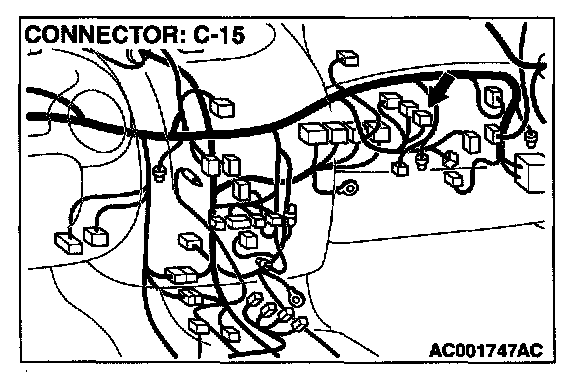 CONNECTOR: C-15

AC001747AC