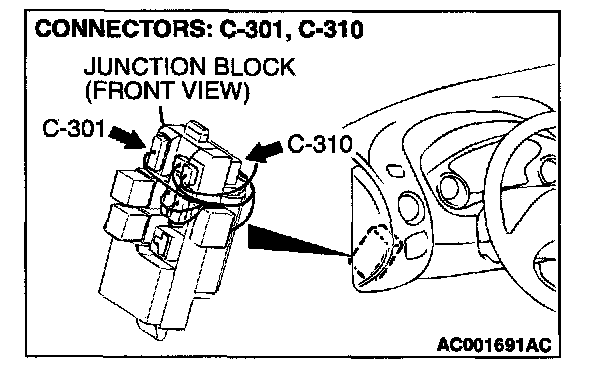 CONNECTORS: C-301, C-310

JUNCTION BLOCK (FRONT VIEW)

C-301

C-310

AC001691AC