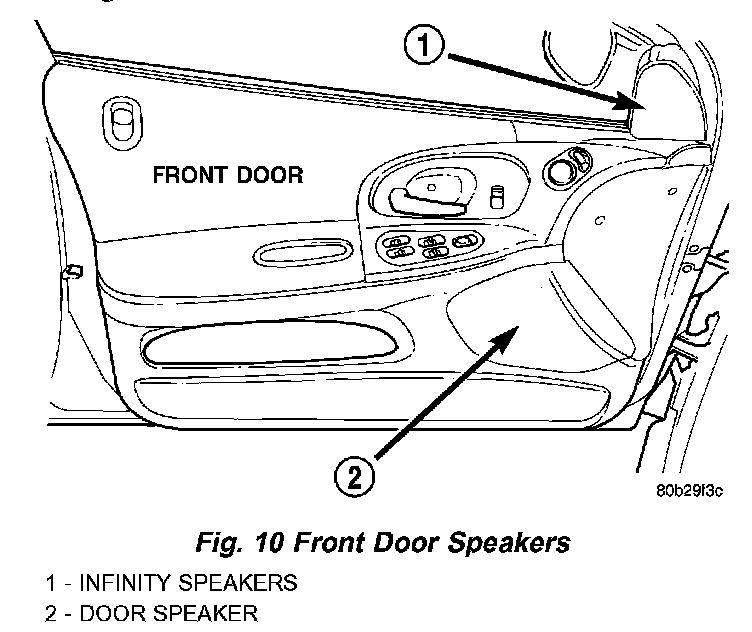 1

FRONT DOOR

2

80b29f3c

Fig. 10 Front Door Speakers

1 - INFINITY SPEAKERS
2 - DOOR SPEAKER