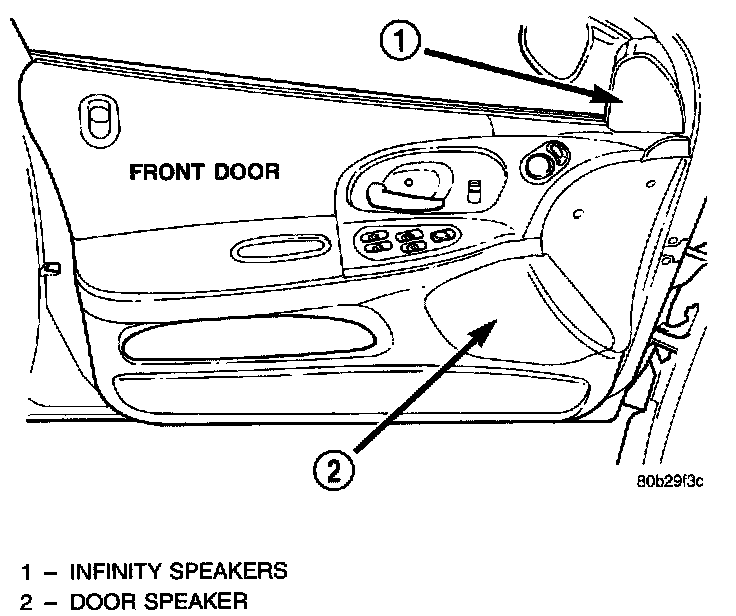 1

FRONT DOOR

2

80b29f3c

1 – INFINITY SPEAKERS
2 – DOOR SPEAKER