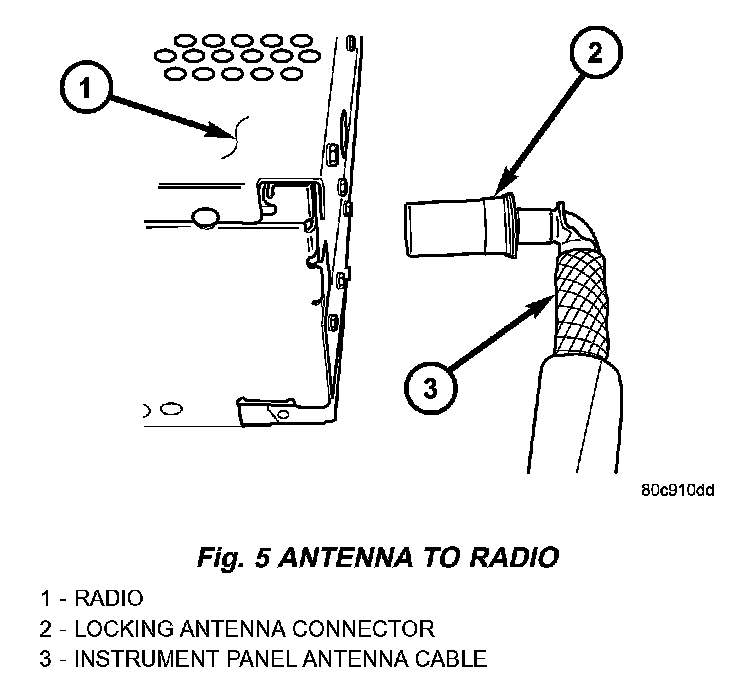 1

2

3

80c910dd

Fig. 5 ANTENNA TO RADIO

1 - RADIO
2 - LOCKING ANTENNA CONNECTOR
3 - INSTRUMENT PANEL ANTENNA CABLE