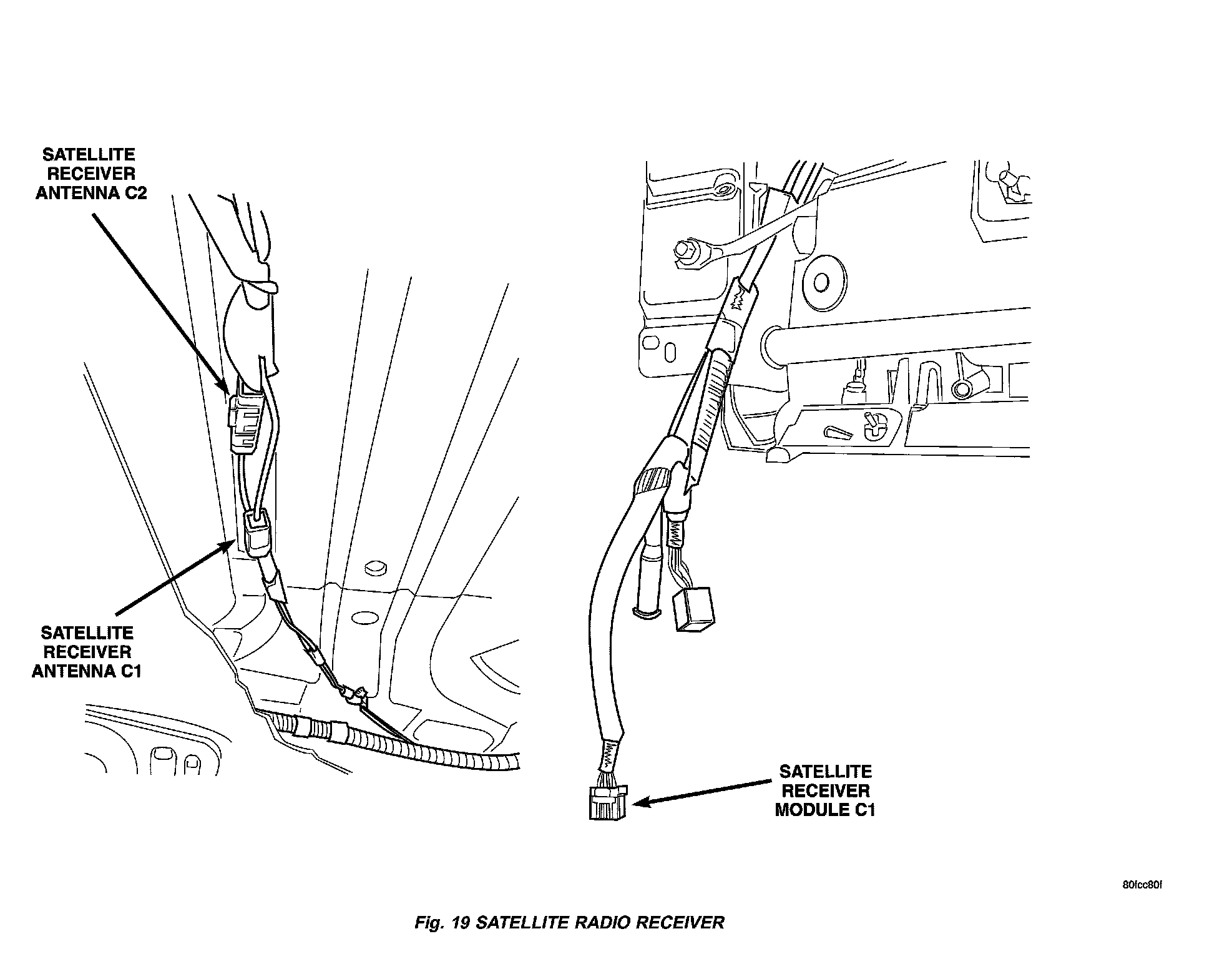 SATELLITE RECEIVER ANTENNA C2

SATELLITE RECEIVER ANTENNA C1

SATELLITE RECEIVER MODULE C1

80fcc80f

Fig. 19 SATELLITE RADIO RECEIVER