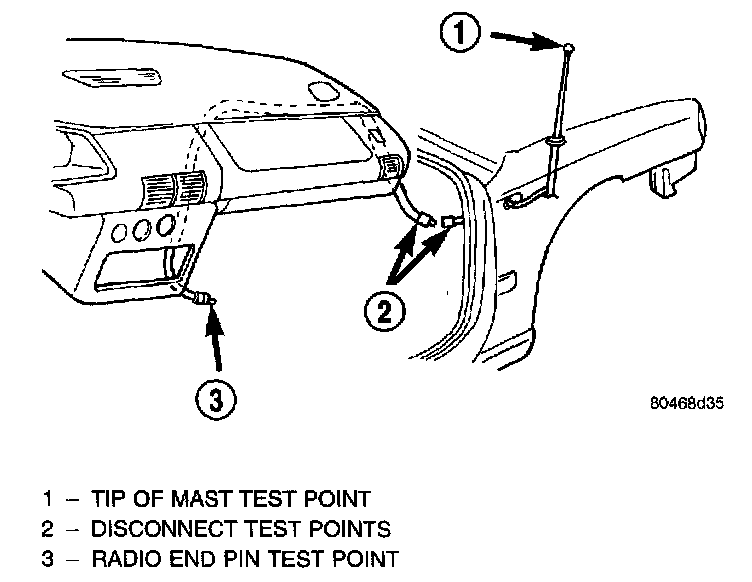 1

2

3

80468d35

1 – TIP OF MAST TEST POINT
2 – DISCONNECT TEST POINTS
3 – RADIO END PIN TEST POINT