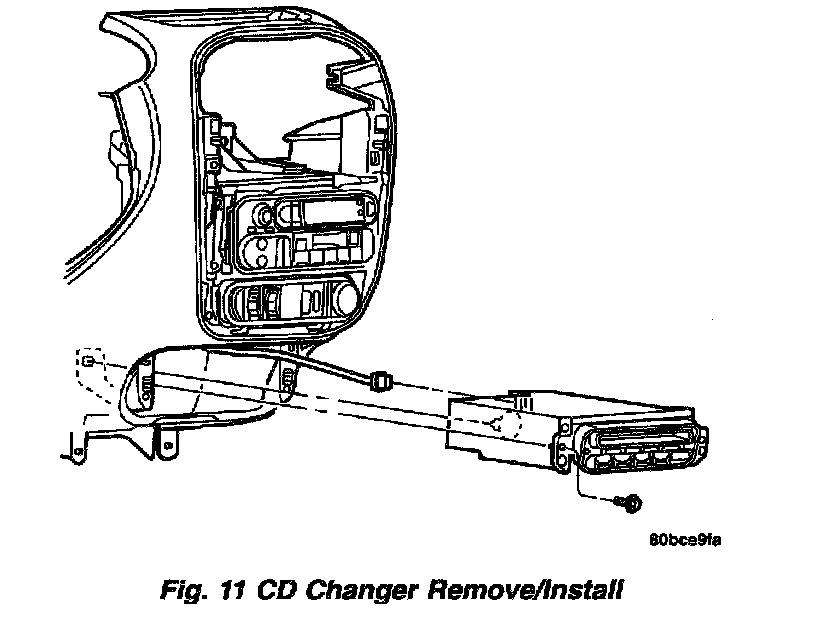 80bce9fa

Fig. 11 CD Changer Remove/Install