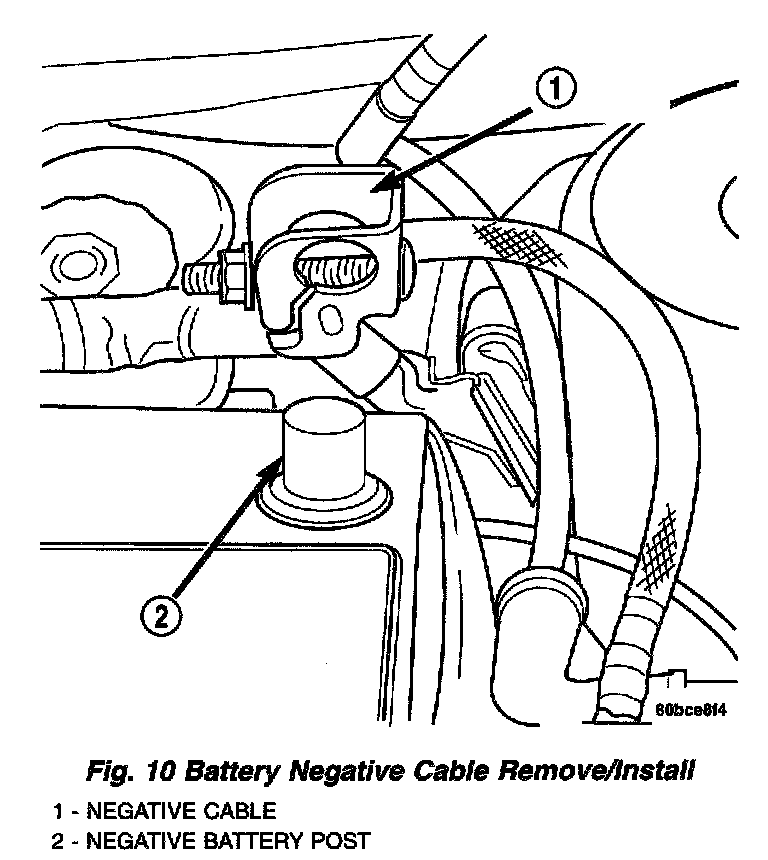 1

2

80bce814

Fig. 10 Battery Negative Cable Remove/Install

1 - NEGATIVE CABLE
2 - NEGATIVE BATTERY POST