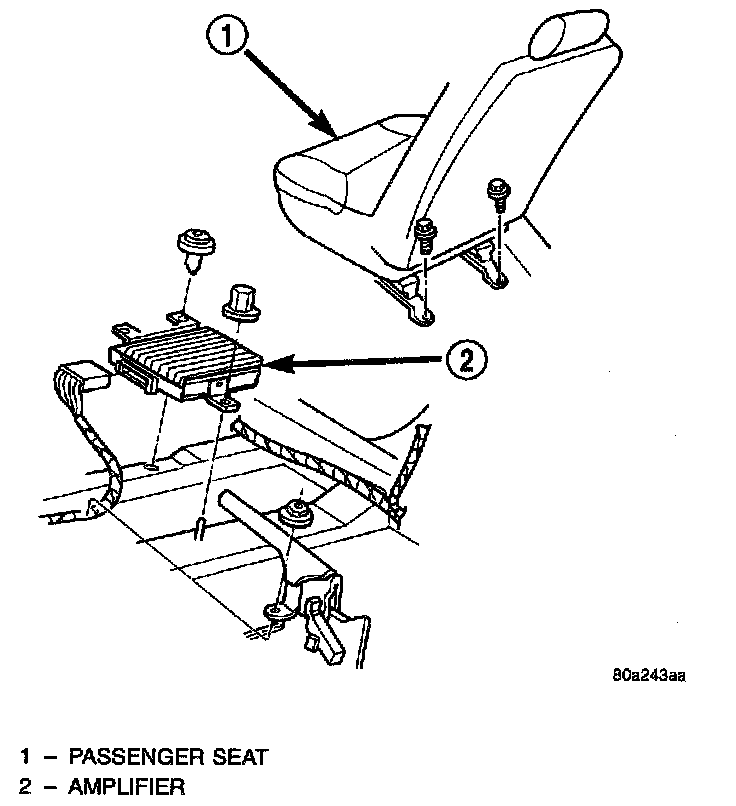 1

2

80a243aa

1 – PASSENGER SEAT
2 – AMPLIFIER