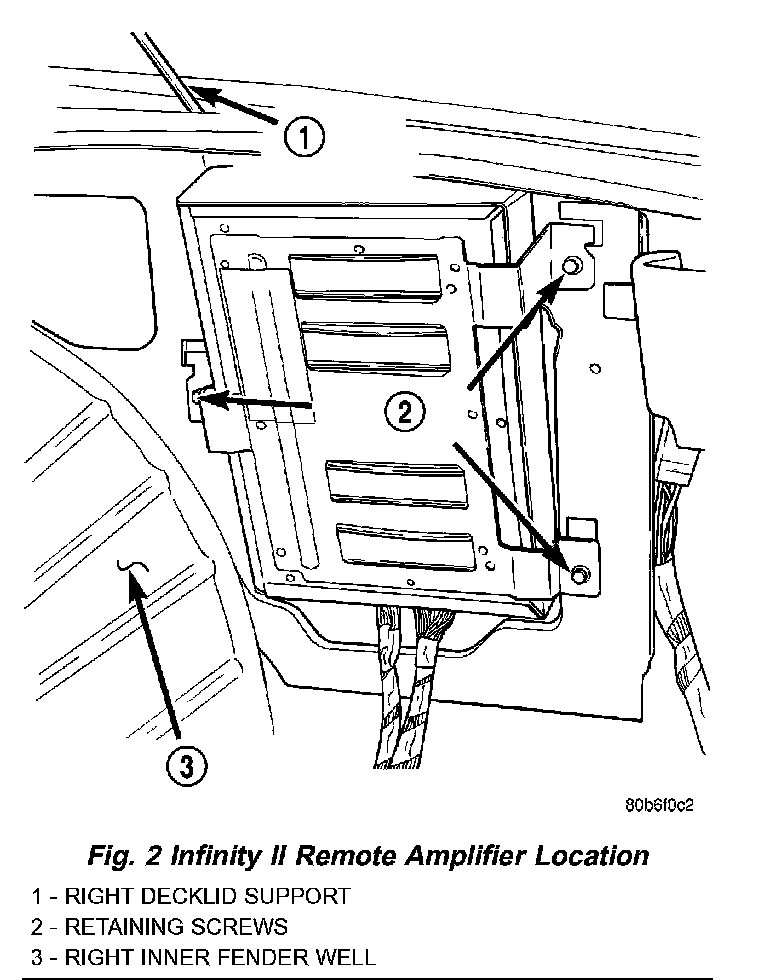 1

2

3

80b6f0c2

Fig. 2 Infinity II Remote Amplifier Location

1 - RIGHT DECKLID SUPPORT
2 - RETAINING SCREWS
3 - RIGHT INNER FENDER WELL