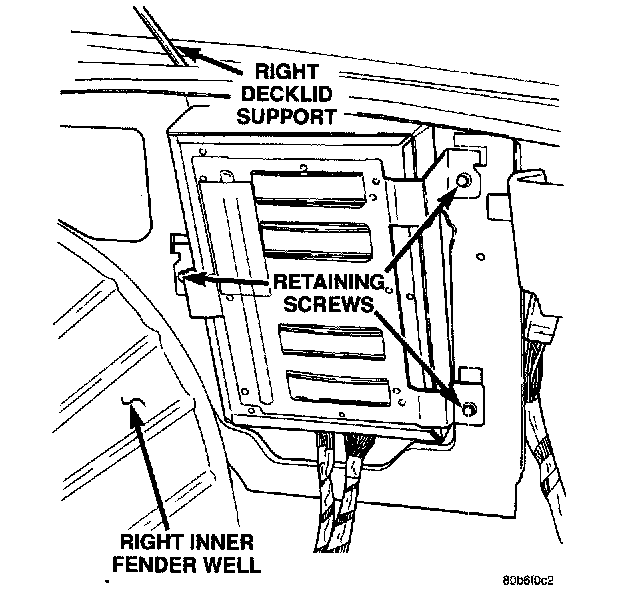 RIGHT DECKLID SUPPORT

RETAINING SCREWS

RIGHT INNER FENDER WELL

80b6f0c2