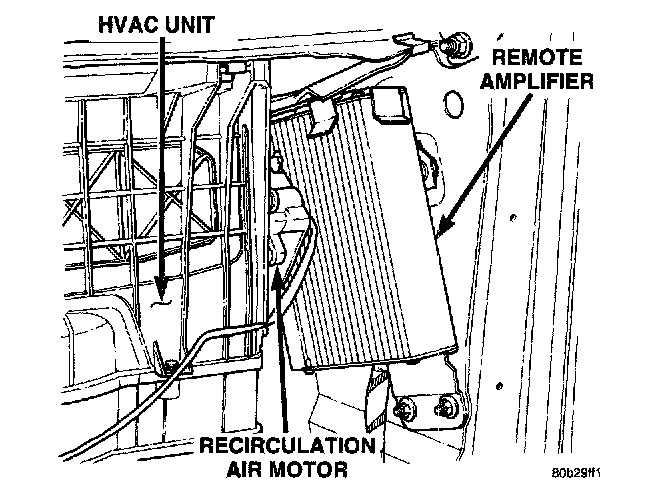 HVAC UNIT

REMOTE AMPLIFIER

RECIRCULATION AIR MOTOR

80b29ff1