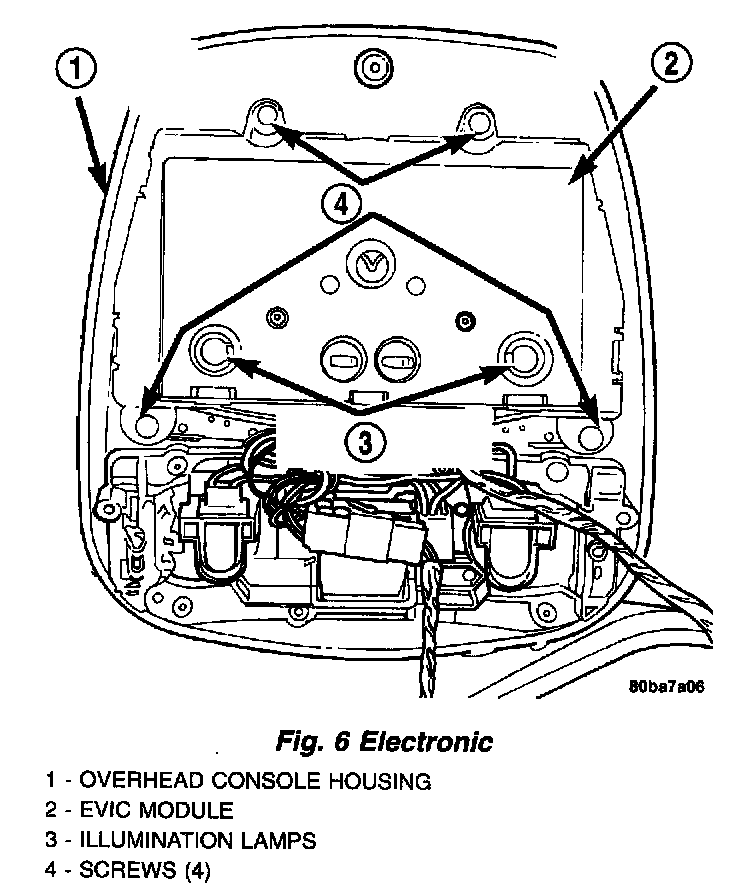 1
2
4
3
80ba7a06

Fig. 6 Electronic

1 - OVERHEAD CONSOLE HOUSING
2 - EVIC MODULE
3 - ILLUMINATION LAMPS
4 - SCREWS (4)