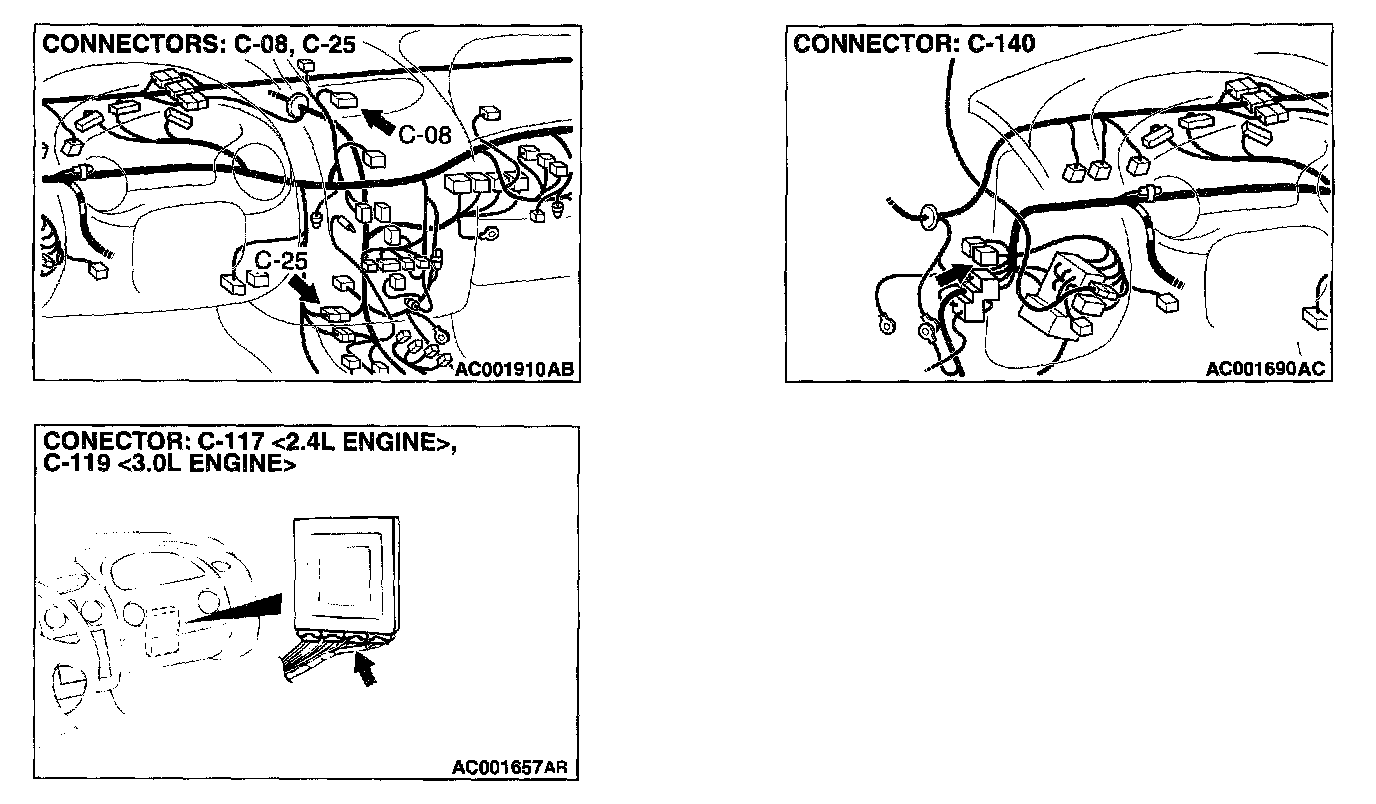 CONNECTORS: C-08, C-25

C-08

C-25

AC001910AB

CONNECTOR: C-140

AC001690AC

CONECTOR: C-117 <2.4L ENGINE>, C-119 <3.0L ENGINE>

AC001657AR