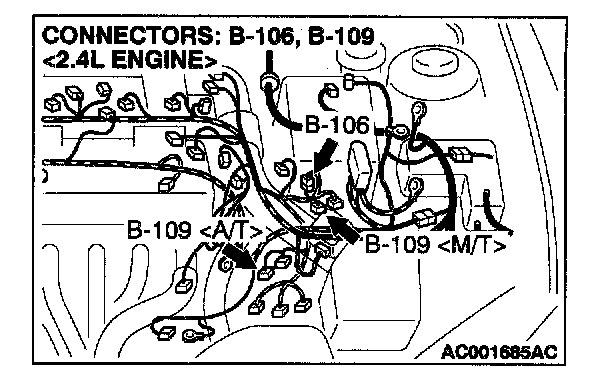 CONNECTORS: B-106, B-109
<2.4L ENGINE>

B-106

B-109 <A/T>

B-109 <M/T>

AC001685AC