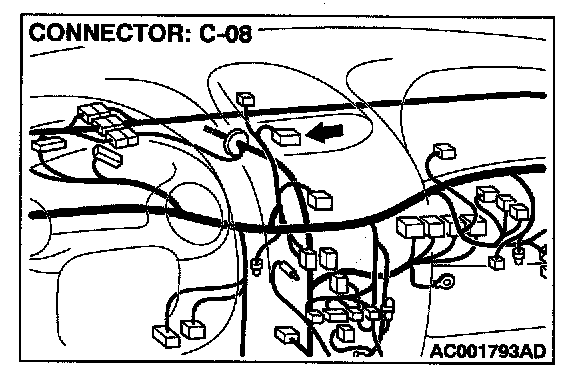 CONNECTOR: C-08

AC001793AD