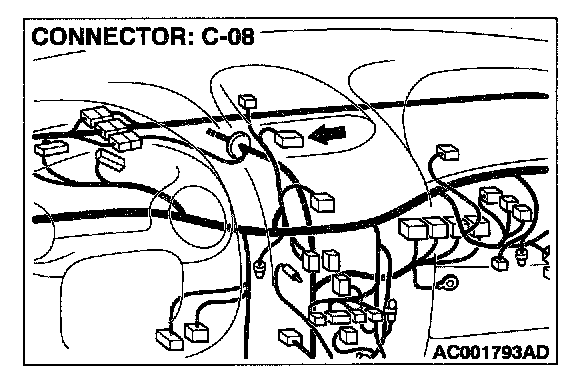 CONNECTOR: C-08

AC001793AD