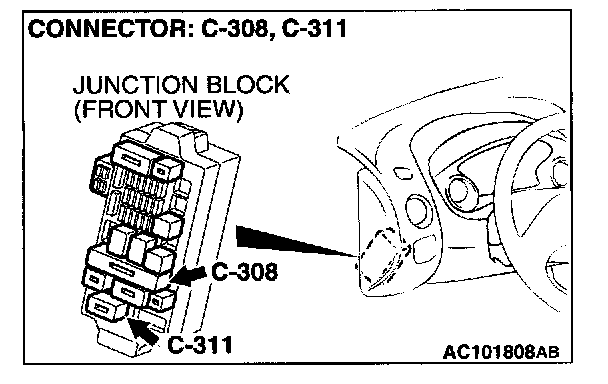 CONNECTOR: C-308, C-311

JUNCTION BLOCK
(FRONT VIEW)

C-308

C-311

AC101808AB