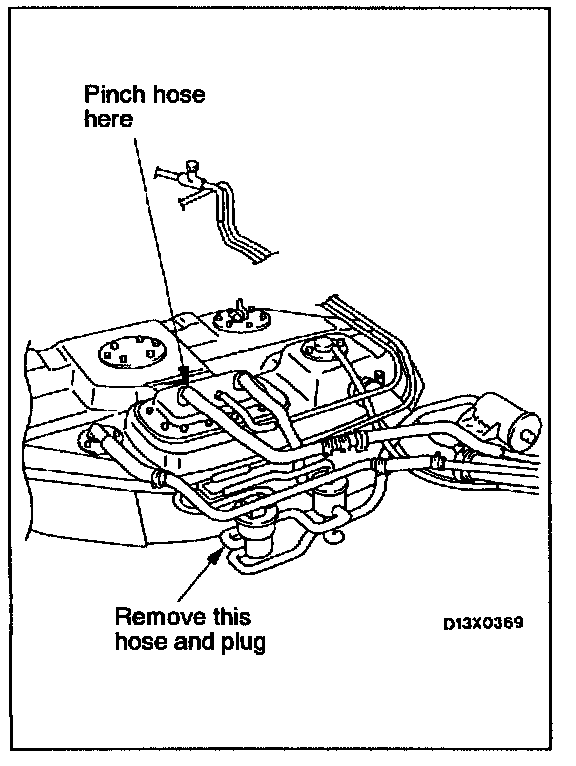 Pinch hose here

Remove this hose and plug

D13X0369