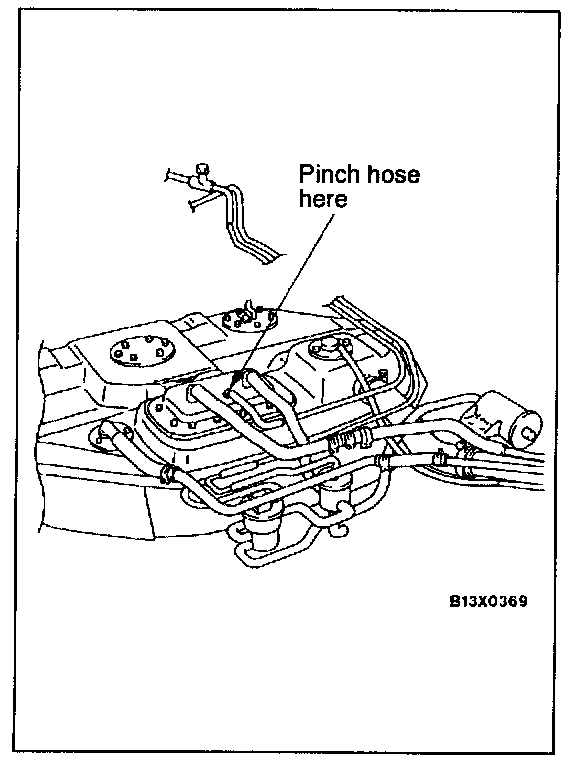 Pinch hose here

B13X0369